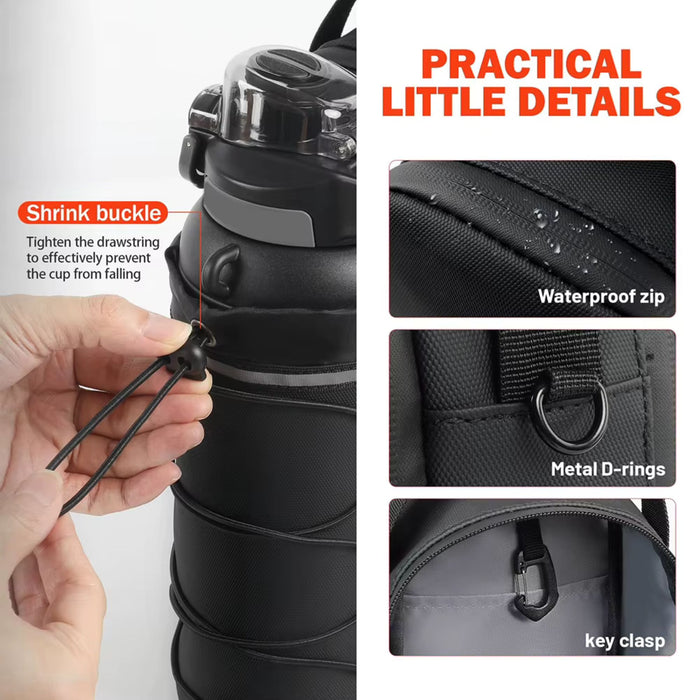 PRACTICAL LITTLE DETAILS

Shrink buckle

Tighten the drawstring to effectively prevent the cup from falling

Waterproof zip

Metal D-rings

key clasp